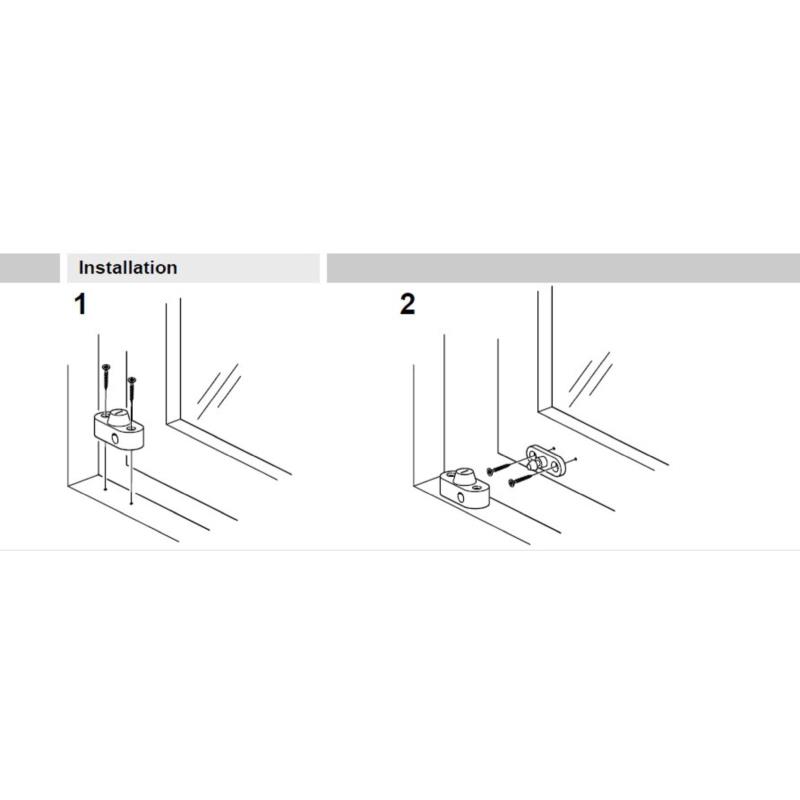 Installation

1

2