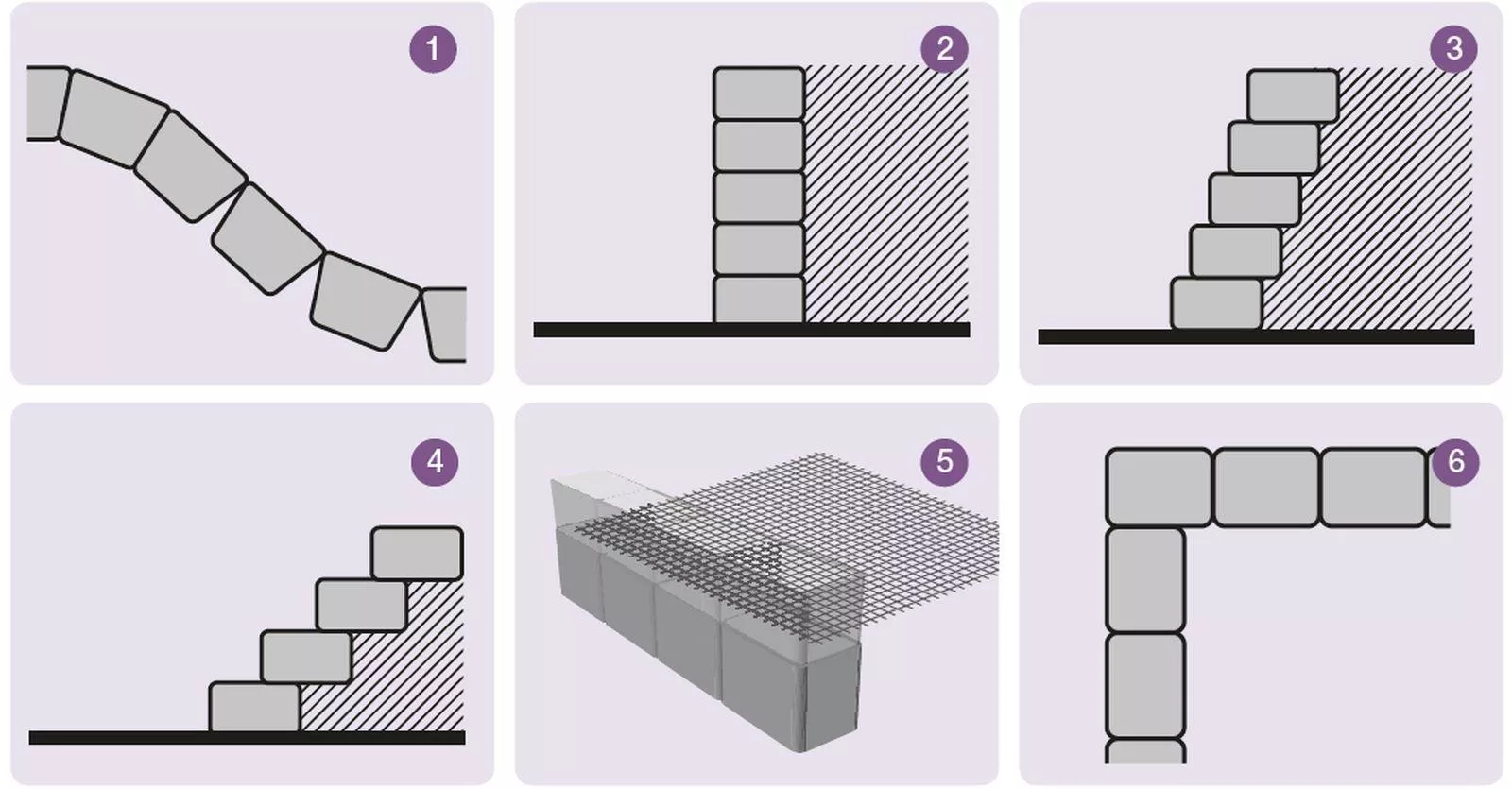 1

2

3

4

5

6